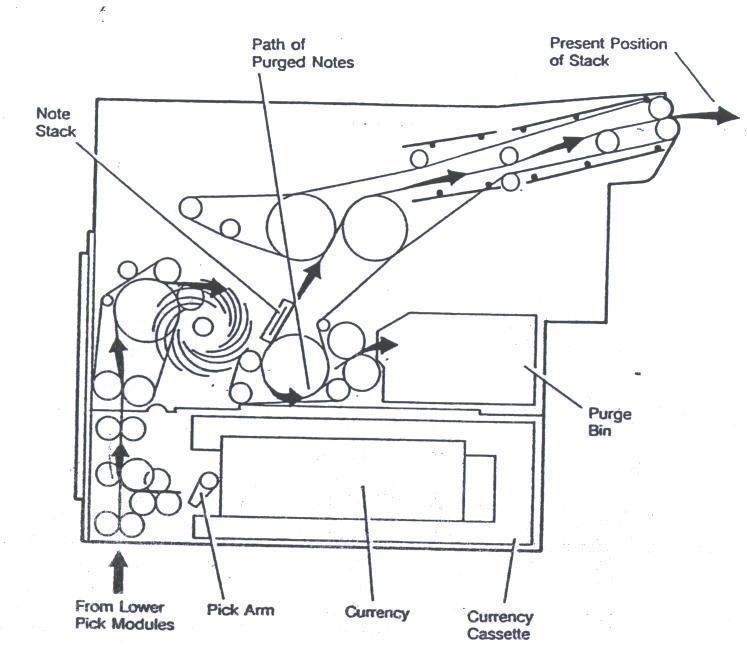 Path of Purged Notes

Present Position of Stack

Note Stack

Purge Bin

From Lower Pick Modules

Pick Arm

Currency

Currency Cassette