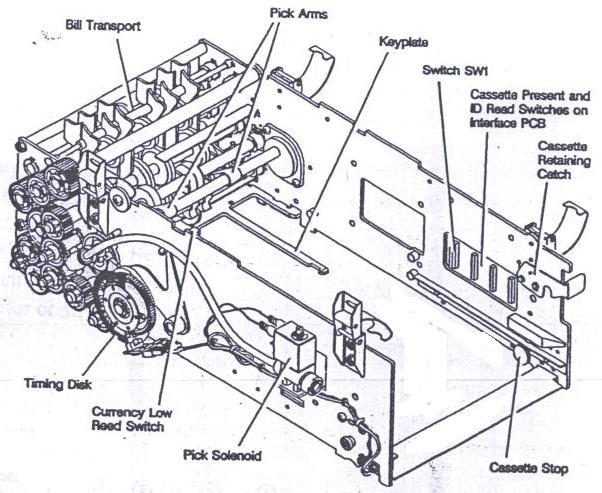 Bill Transport

Pick Arms

Keyplate

Switch SW1

Cassette Present and ID Read Switches on Interface PCB

Cassette Retaining Catch

Timing Disk

Currency Low Reed Switch

Pick Solenoid

Cassette Stop